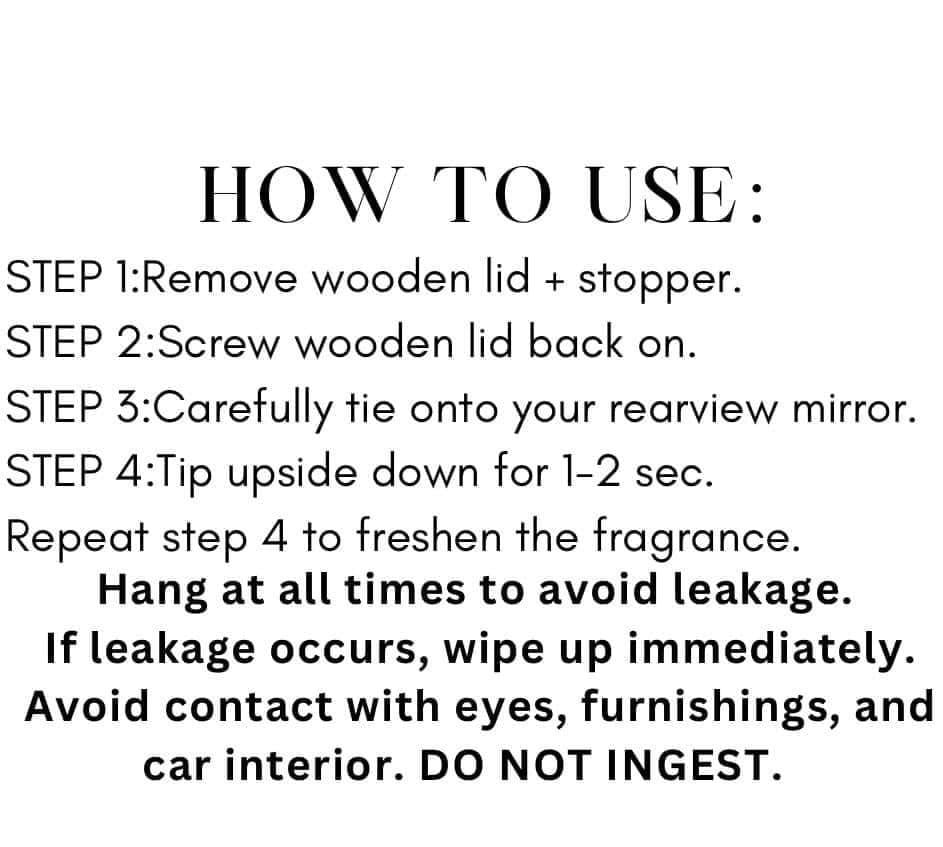 HOW TO USE:

STEP 1:Remove wooden lid + stopper.
STEP 2:Screw wooden lid back on.
STEP 3:Carefully tie onto your rearview mirror.
STEP 4:Tip upside down for 1-2 sec.
Repeat step 4 to freshen the fragrance.

Hang at all times to avoid leakage.
If leakage occurs, wipe up immediately.
Avoid contact with eyes, furnishings, and car interior. DO NOT INGEST.